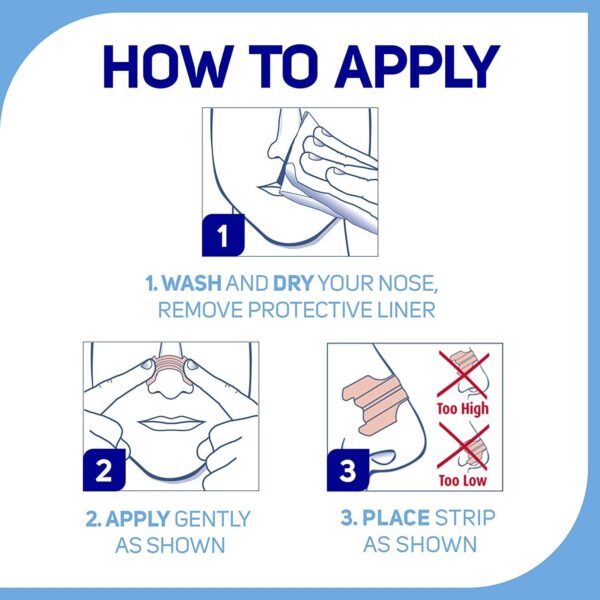 HOW TO APPLY

1

1. WASH AND DRY YOUR NOSE, REMOVE PROTECTIVE LINER

2

2. APPLY GENTLY AS SHOWN

3

Too High

Too Low

3. PLACE STRIP AS SHOWN